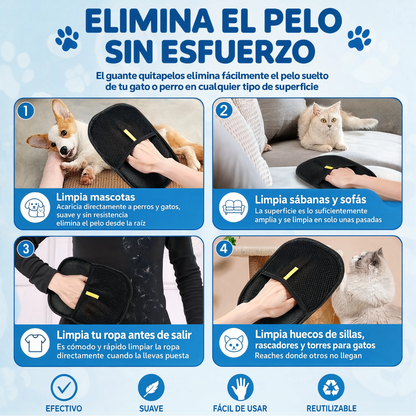 ELIMINA EL PELO SIN ESFUERZO

El guante quitapelos elimina fácilmente el pelo suelto de tu gato o perro en cualquier tipo de superficie

1

Limpia mascotas

Acaricia directamente a perros y gatos, suave y sin resistencia elimina el pelo desde la raíz

2

Limpia sábanas y sofás

La superficie es lo suficientemente amplia y se limpia en solo unas pasadas

3

Limpia tu ropa antes de salir

Es cómodo y rápido limpiar la ropa directamente cuando la llevas puesta

4

Limpia huecos de sillas, rascadores y torres para gatos

Reaches donde otros no llegan

EFECTIVO

SUAVE

FÁCIL DE USAR

REUTILIZABLE