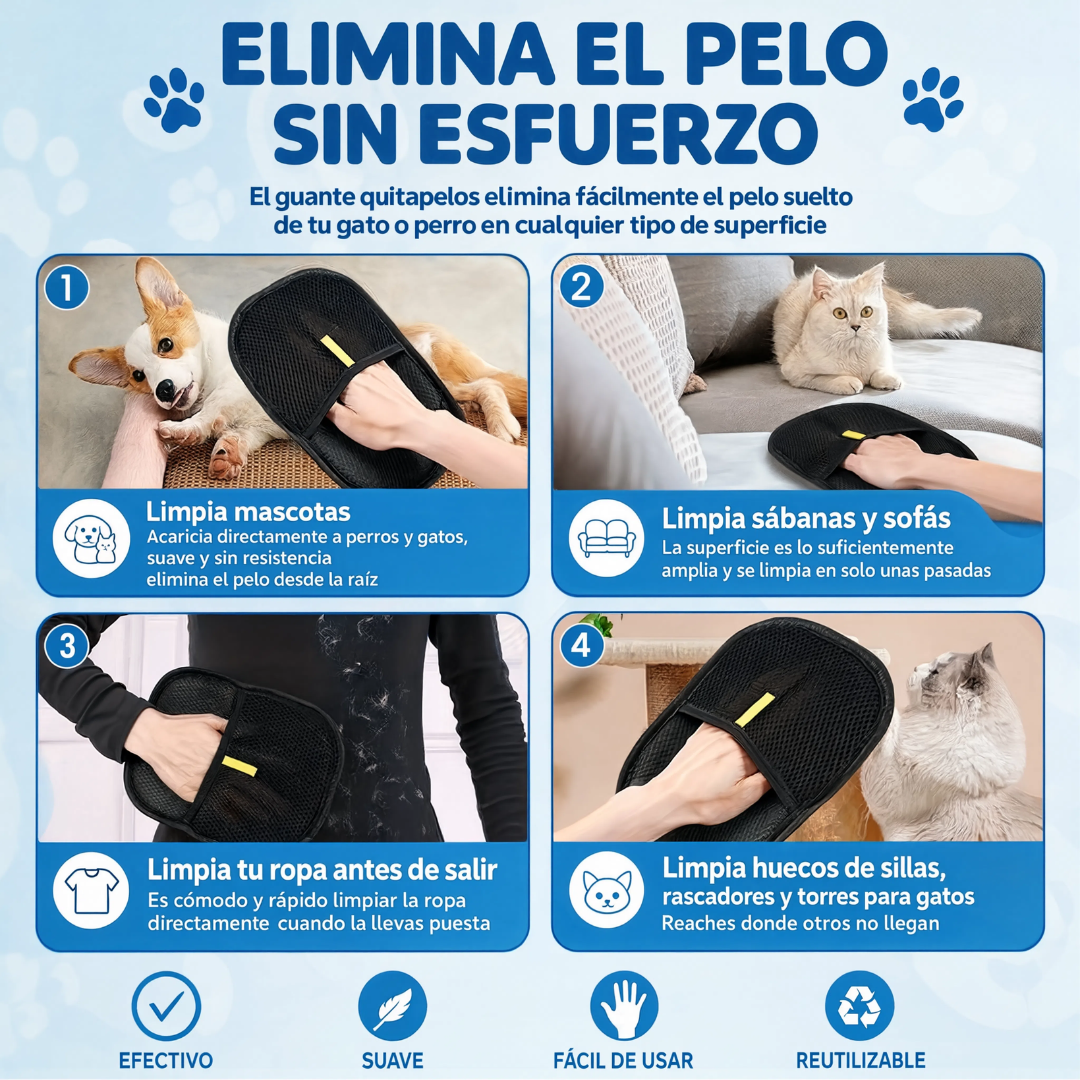 ELIMINA EL PELO SIN ESFUERZO

El guante quitapelos elimina fácilmente el pelo suelto de tu gato o perro en cualquier tipo de superficie

1

Limpia mascotas

Acaricia directamente a perros y gatos, suave y sin resistencia elimina el pelo desde la raíz

2

Limpia sábanas y sofás

La superficie es lo suficientemente amplia y se limpia en solo unas pasadas

3

Limpia tu ropa antes de salir

Es cómodo y rápido limpiar la ropa directamente cuando la llevas puesta

4

Limpia huecos de sillas, rascadores y torres para gatos

Reaches donde otros no llegan

EFECTIVO

SUAVE

FÁCIL DE USAR

REUTILIZABLE